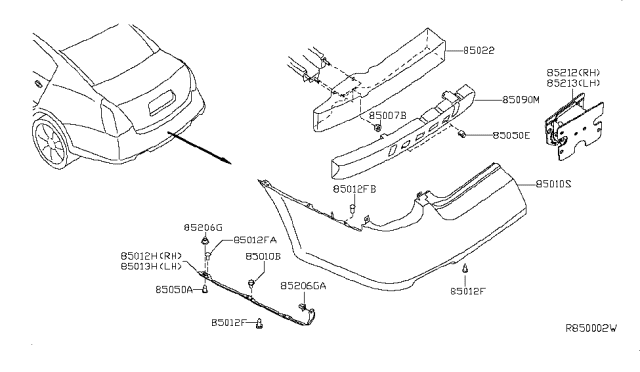 85022
85212(RH)
85213(LH)
85090M
85007B
85050E
85010S
85012FB
85206G
85012FA
85012H(RH)
85013H(LH)
85010B
85050A
85206GA
85012F
85012F
R850002W