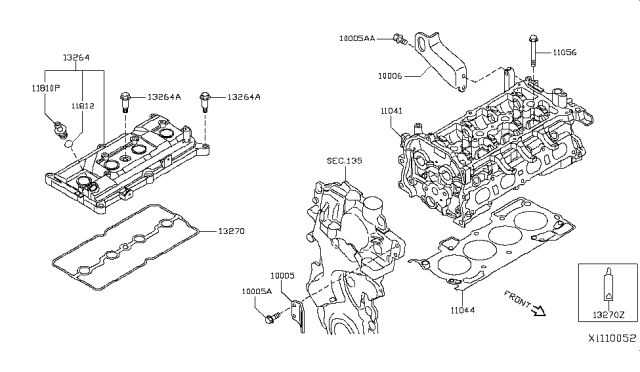 13264
11810P
11812
13264A
13264A
13270
10005AA
10006
11056
11041
SEC.135
10005
10005A
11044
FRONT
13270Z
X1110052