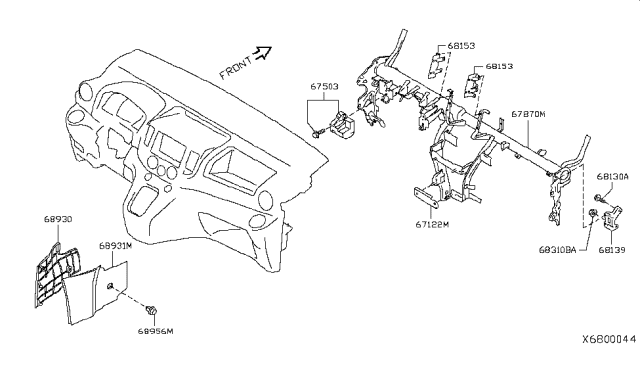 FRONT

68153

68153

67503

67870M

68130A

67122M

68310BA

68139

68930

68931M

68956M

X6800044