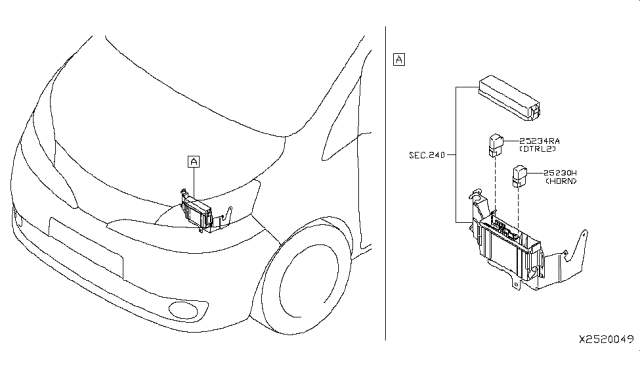 A

A

SEC.240

25234RA
(DTRL2)

25230H
(HORN)

X2520049