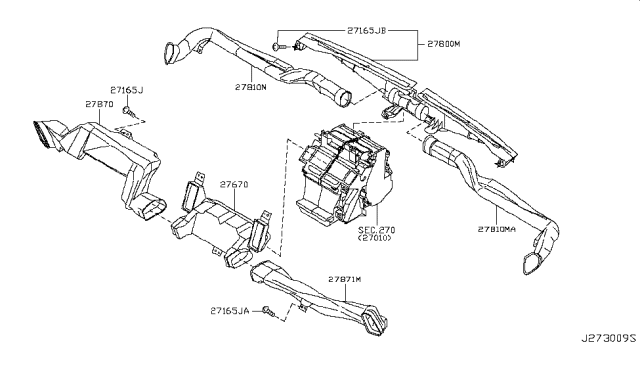 27165JB
27800M
27810N
27165J
27870
27670
SEC.270
(27010)
27810MA
27871M
27165JA
J273009S