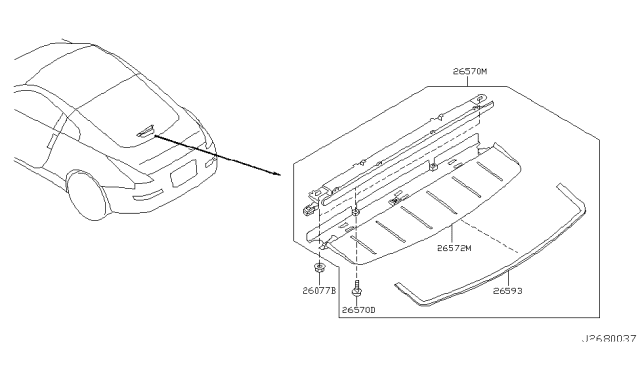 26570M
26572M
26593
26077B
26570D
J2680037