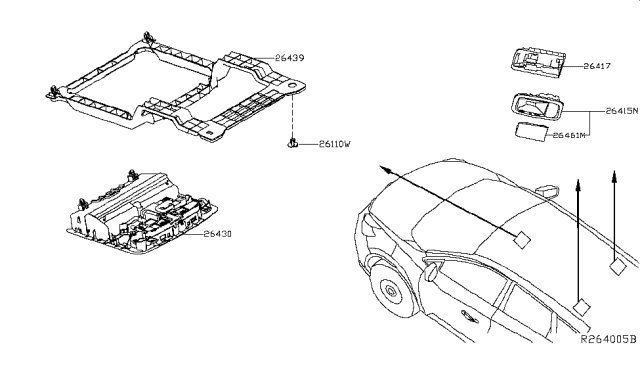 26439
26110W
26430
26417
26415N
26461M
R264005B