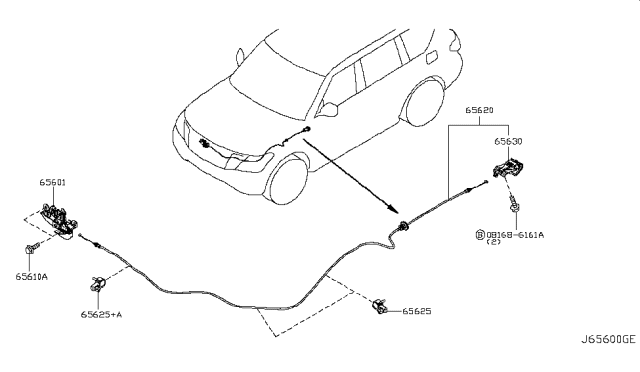 65620
65630
65601
Ⓑ 08168-6161A
(2)
65610A
65625+A
65625
J65600GE