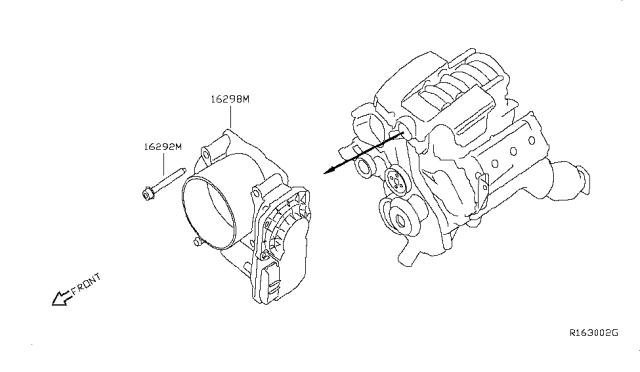 16298M

16292M

FRONT

R163002G