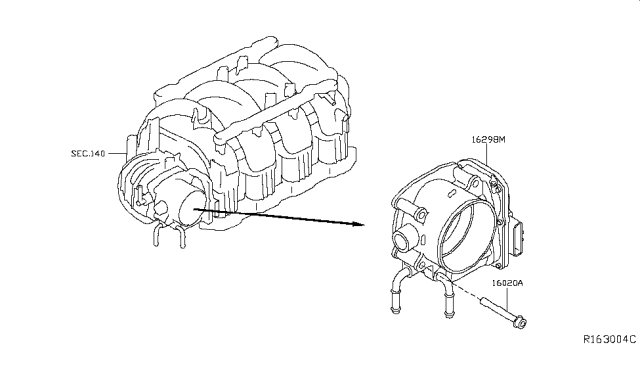 SEC.140
16298M
16020A
R163004C