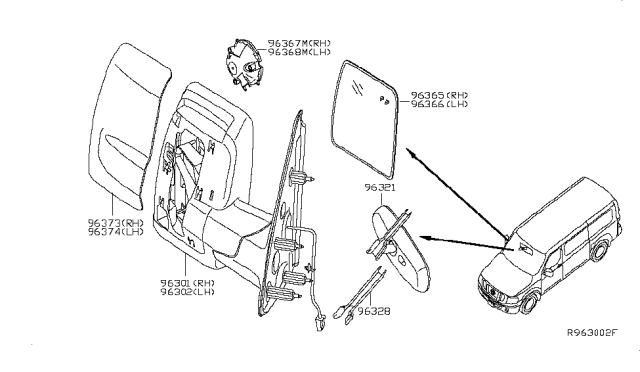 96367M(RH)
96368M(LH)

96365(RH)
96366(LH)

96321

96373(RH)
96374(LH)

96301(RH)
96302(LH)

96328

R963002F