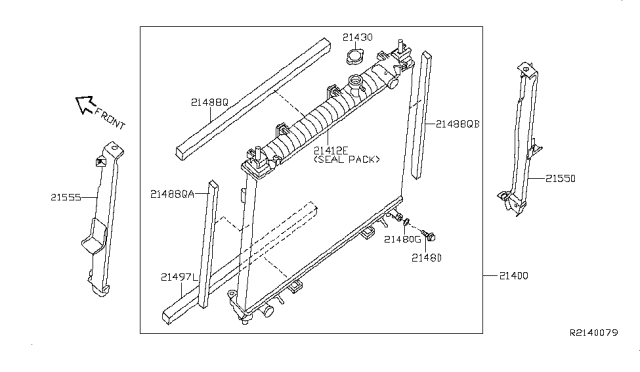 21430

FRONT

21488Q

21488QB

21412E
(SEAL PACK)

21550

21555

21488QA

21480G

21480

21497L

21400

R2140079