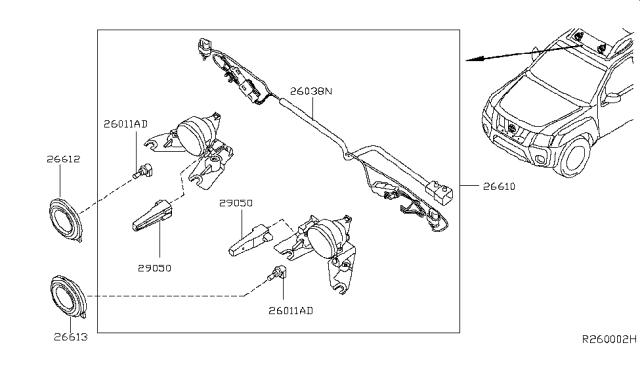 26038N
26011AD
26612
26610
29050
29050
26011AD
26613
R260002H