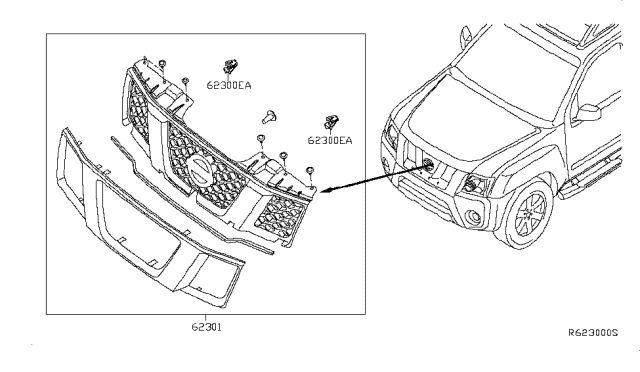 62300EA

62300EA

62301

R623000S