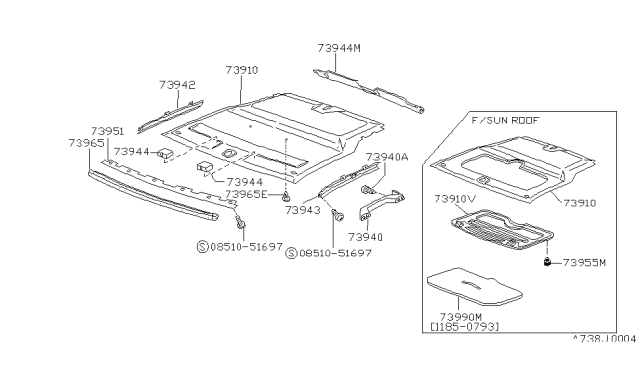 73944M
73910
73942
73951
73965
73944
73944
73965E
73940A
73943
73940
Ⓢ08510-51697
Ⓢ08510-51697
F/SUN ROOF
73910
73910V
73955M
73990M
[1185-0793]
^738J0004