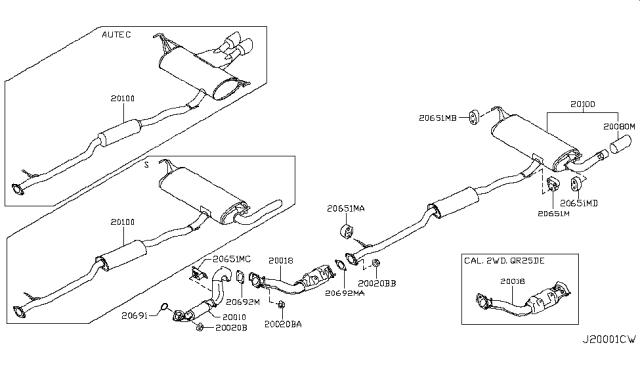 AUTEC

20100

S

20100

20651MB

20100

20080M

20651MD

20651M

20651MA

20651MC

20018

20692M

20692MA

20020BB

20691

20010

20020B

20020BA

CAL. 2WD. QR25DE

20018

J20001CW