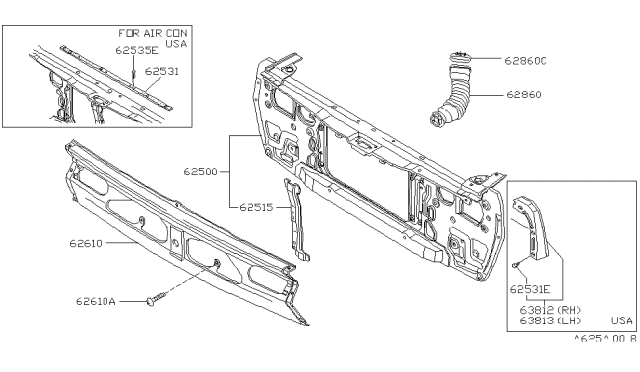 FOR AIR CON
USA
62535E
62531
62860C
62860
62500
62515
62610
62610A
62531E
63812 (RH)
63813 (LH)
USA
^625^ 00 8