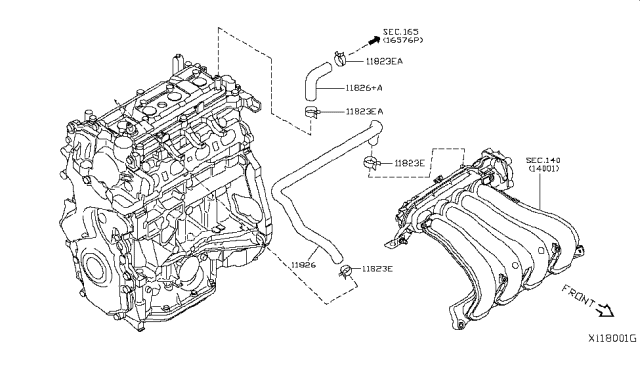 SEC.165
(16576P)

11823EA

11826+A

11823EA

11823E

SEC.140
(14001)

11826

11823E

FRONT

X118001G