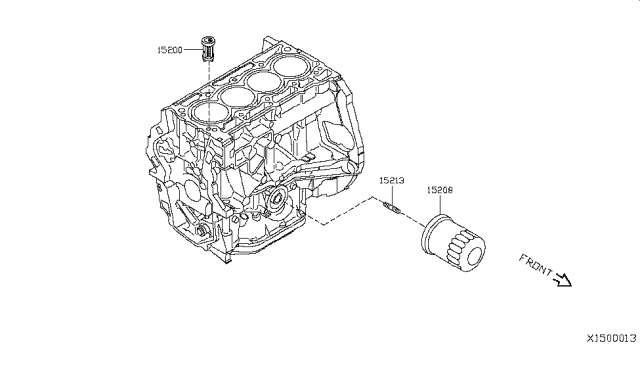 15200

15213

15208

FRONT

X1500013