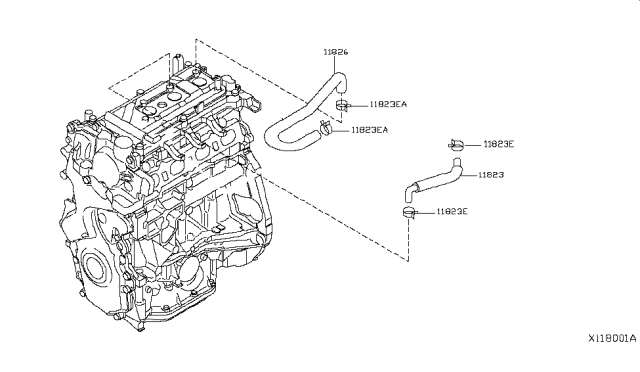 11826
11823EA
11823EA
11823E
11823
11823E
X118001A