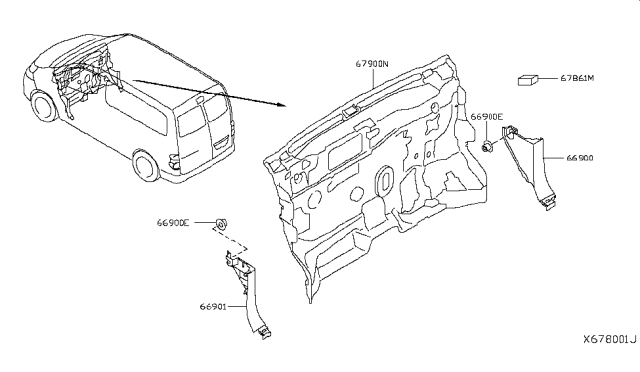 67900N

67B61M

66900E

66900

66900E

66901

X678001J