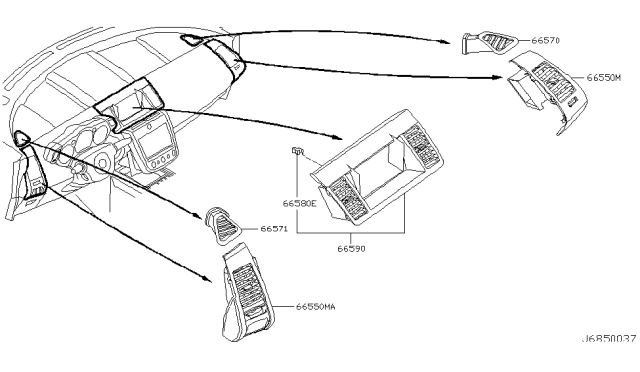 66570

66550M

66580E

66571

66590

66550MA

J6850037