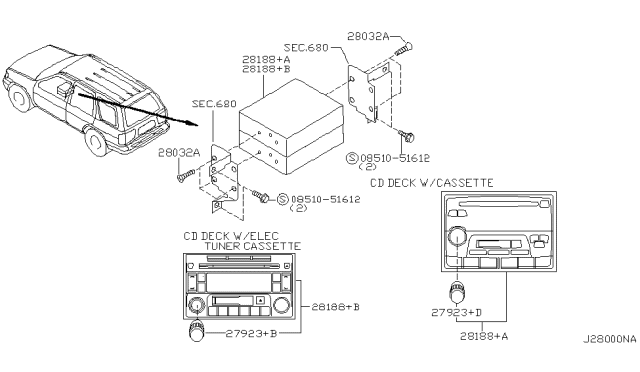 28032A
SEC.680
28188+A
28188+B
SEC.680
28032A
Ⓢ08510-51612
(2)
Ⓢ08510-51612
(2)
CD DECK W/CASSETTE
CD DECK W/ELEC
TUNER CASSETTE
28188+B
27923+B
27923+D
28188+A
J28000NA