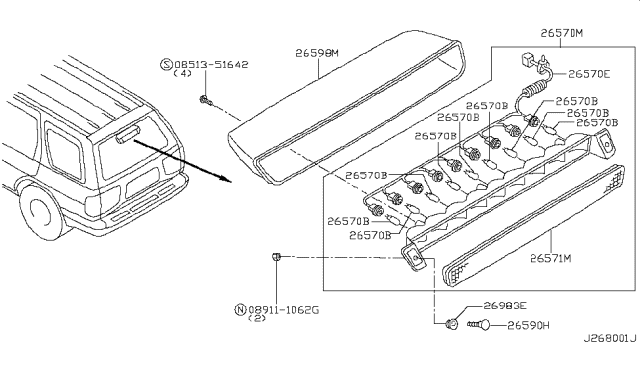 26570M
26598M
Ⓢ08513-51642
(4)
26570E
26570B
26570B
26570B
26570B
26570B
26570B
26570B
26570B
26570B
26571M
Ⓝ08911-1062G
(2)
26983E
26590H
J268001J