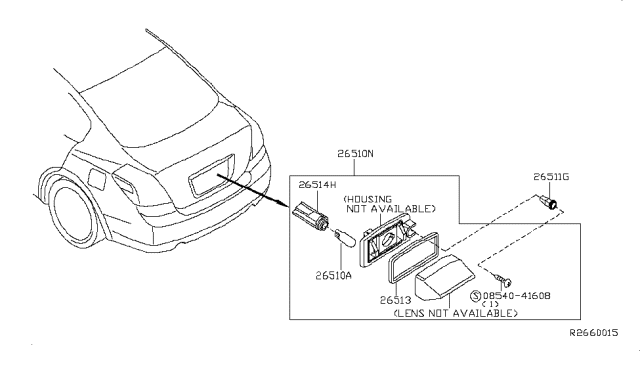 26510N

26514H

(HOUSING NOT AVAILABLE)

26511G

26510A

26513

Ⓢ08540-41608
(1)

(LENS NOT AVAILABLE)

R2660015