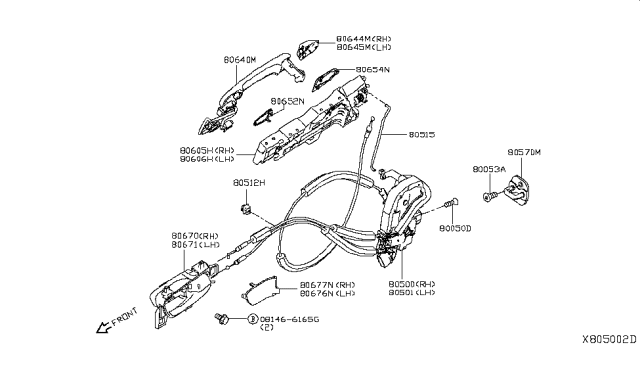 80644M(RH)
80645M(LH)

80640M

80654N

80652N

80515

80605H(RH)
80606H(LH)

80570M

80053A

80512H

80050D

80670(RH)
80671(LH)

80677N(RH)
80676N(LH)

80500(RH)
80501(LH)

FRONT

B 08146-6165G
(2)

X805002D