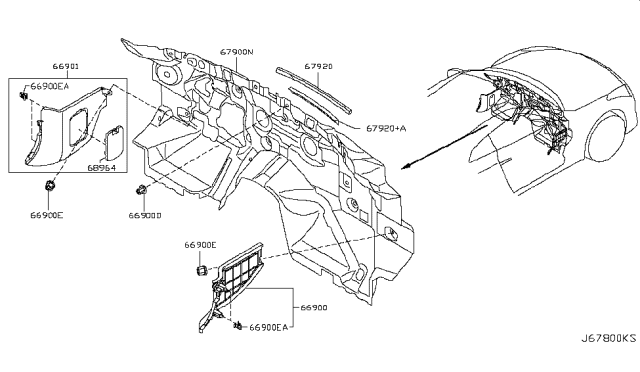 66901
66900EA
68964
66900E
66900D
67900N
67920
67920+A
66900E
66900
66900EA
J67800KS