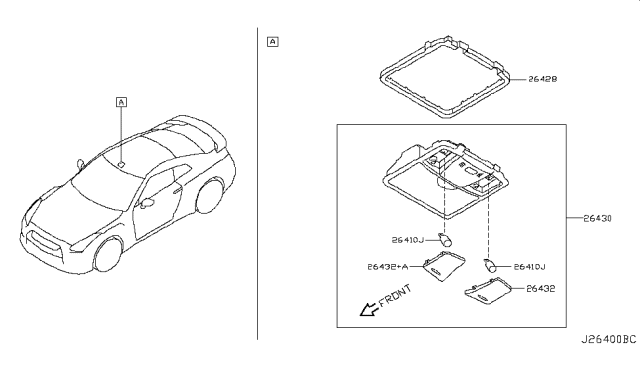 A

A

26428

26430

26410J

26432+A

26410J

26432

FRONT

J26400BC