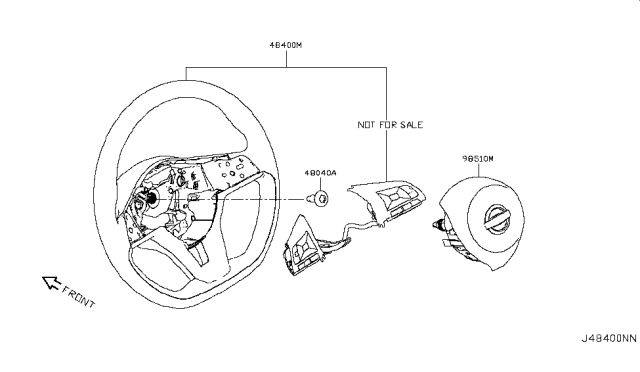 48400M

NOT FOR SALE

98510M

48040A

FRONT

J48400NN