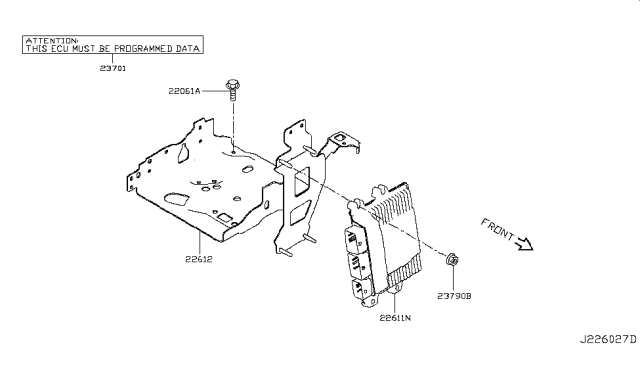 ATTENTION:
THIS ECU MUST BE PROGRAMMED DATA.

23701

22061A

22612

FRONT

23790B

22611N

J226027D