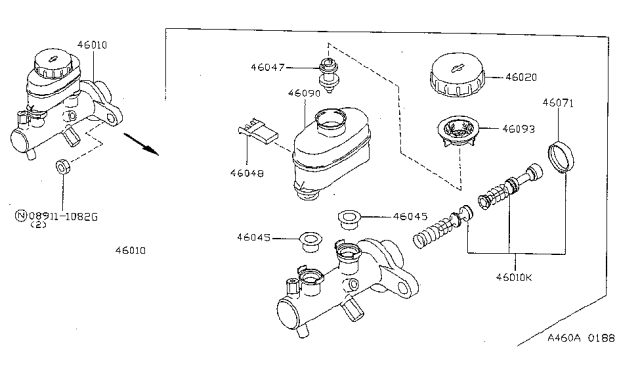 46010

Ⓝ08911-1082G
(2)

46010

46047

46090

46048

46020

46093

46071

46045

46045

46010K

A460A 0188