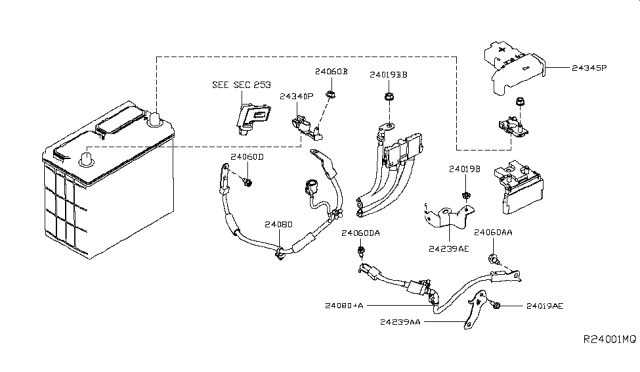 SEE SEC 253
24060B
24019BB
24345P
24340P
24060D
24019B
24080
24060DA
24239AE
24060AA
24080+A
24019AE
24239AA
R24001MQ