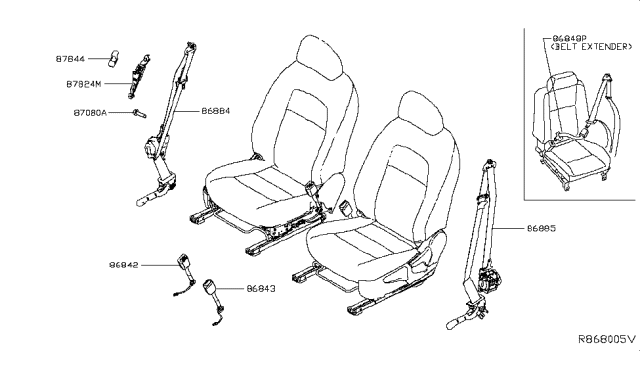 87844
87824M
87080A
86884
86848P
<BELT EXTENDER>
86885
86842
86843
R868005V