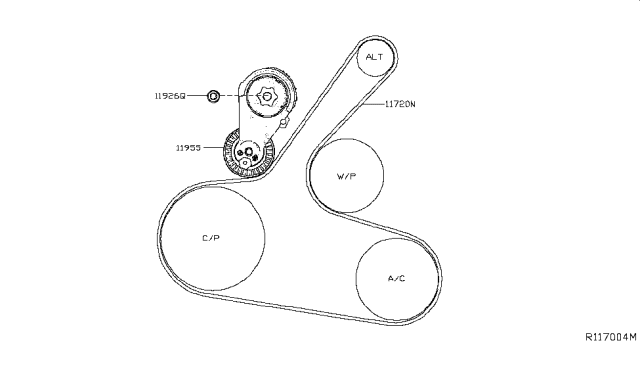 ALT

11926Q

11720N

11955

W/P

C/P

A/C

R117004M