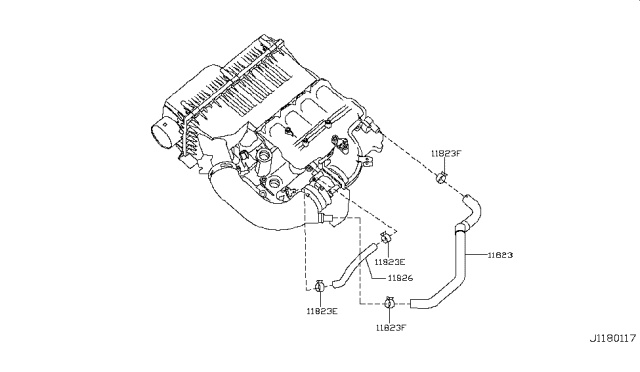 11823F

11823

11823E

11826

11823E

11823F

J1180117