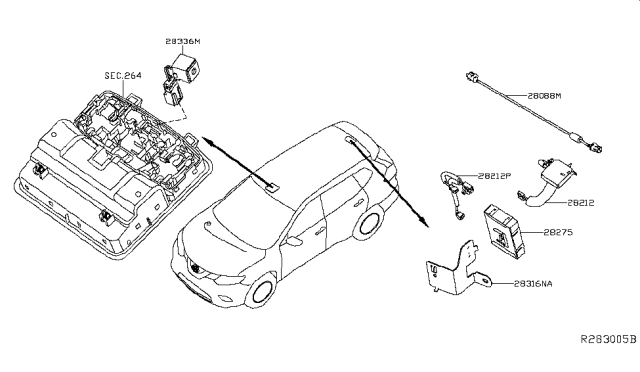 28336M
SEC.264
28088M
28212P
28212
28275
28316NA
R283005B