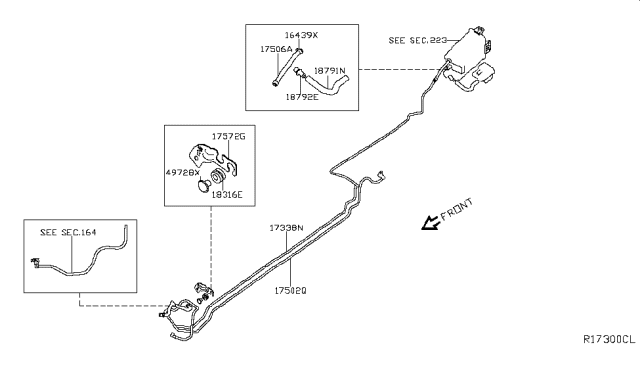 16439X
17506A
18791N
18792E
SEE SEC.223
17572G
49728X
18316E
SEE SEC.164
17338N
17502Q
FRONT
R17300CL