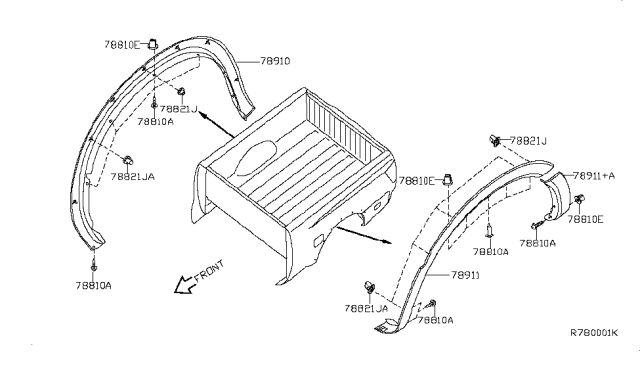 78810E
78910
78821J
78810A
78821JA
78810A
FRONT
78821J
78810E
78911+A
78810E
78810A
78810A
78911
78821JA
78810A
R780001K