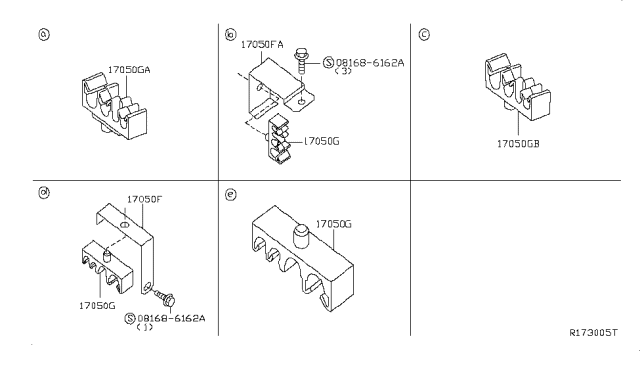 a
17050GA

b
17050FA
S 08168-6162A
(3)
17050G

c
17050GB

d
17050F
17050G
S 08168-6162A
(1)

e
17050G

R173005T