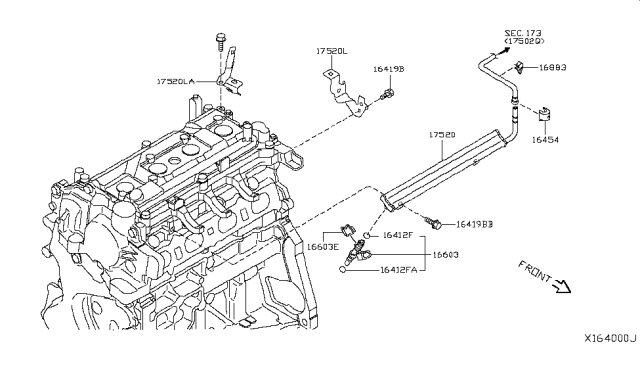 SEC. 173
(17502Q)
16883
17520L
16419B
17520LA
16454
17520
16419BB
16412F
16603E
16603
16412FA
FRONT
X164000J