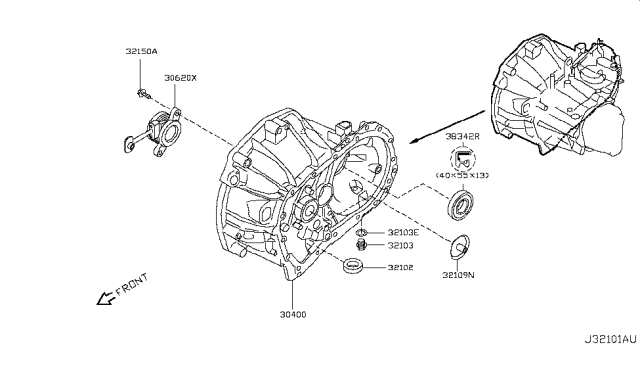 32150A
30620X
38342R
(40×55×13)
32103E
32103
32102
32109N
FRONT
30400
J32101AU