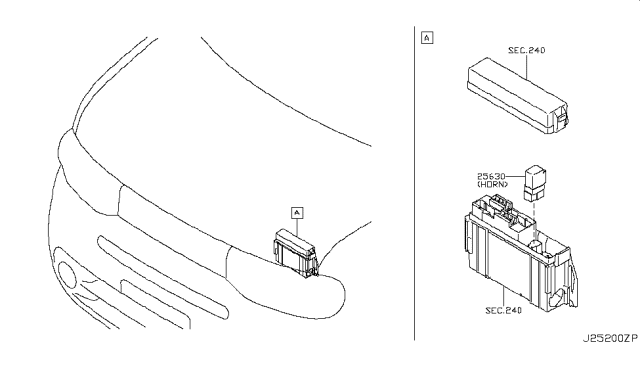 A

A

SEC.240

25630
(HORN)

SEC.240

J25200ZP