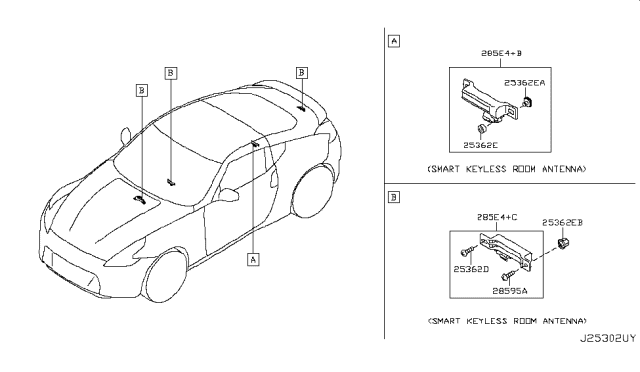 B

B

B

A

A

285E4+B

25362EA

25362E

(SMART KEYLESS ROOM ANTENNA)

B

285E4+C

25362EB

25362D

28595A

(SMART KEYLESS ROOM ANTENNA)

J25302UY