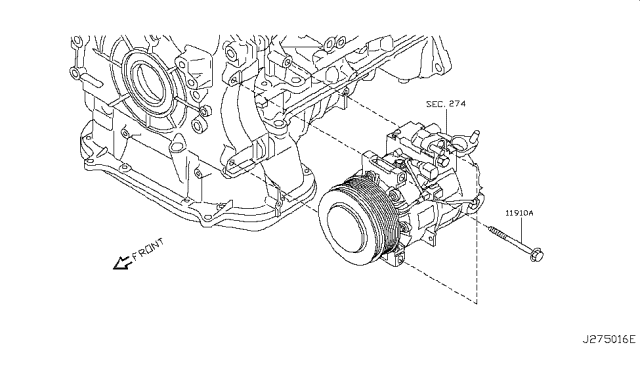 SEC. 274

11910A

FRONT

J275016E