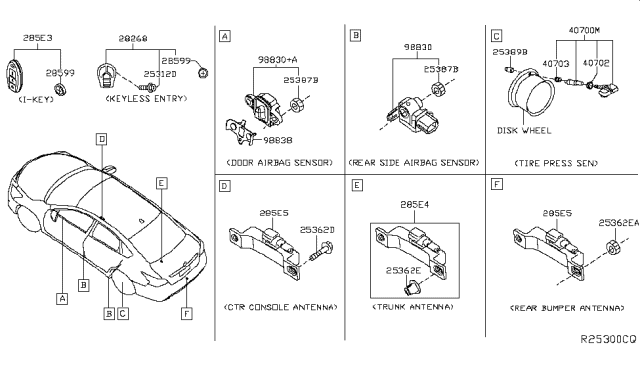 285E3
28599
(I-KEY)

28268
28599
25312D
(KEYLESS ENTRY)

D
E
A
B
B
C
F

A
98830+A
25387B
98838
(DOOR AIRBAG SENSOR)

B
98830
25387B
(REAR SIDE AIRBAG SENSOR)

C
40700M
25389B
40703
40702
DISK WHEEL
(TIRE PRESS SEN)

D
285E5
25362D
(CTR CONSOLE ANTENNA)

E
285E4
25362E
(TRUNK ANTENNA)

F
285E5
25362EA
(REAR BUMPER ANTENNA)

R25300CQ