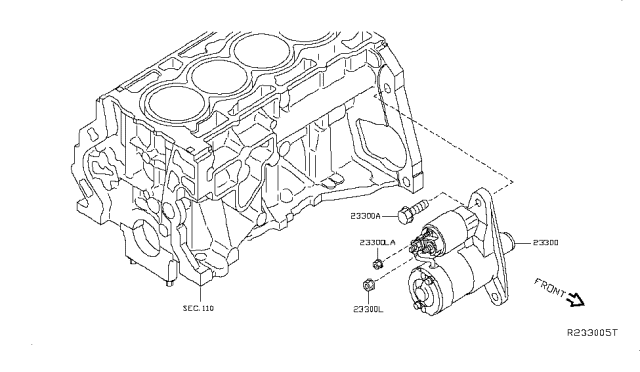 23300A
23300LA
23300
23300L
SEC. 110
FRONT
R233005T