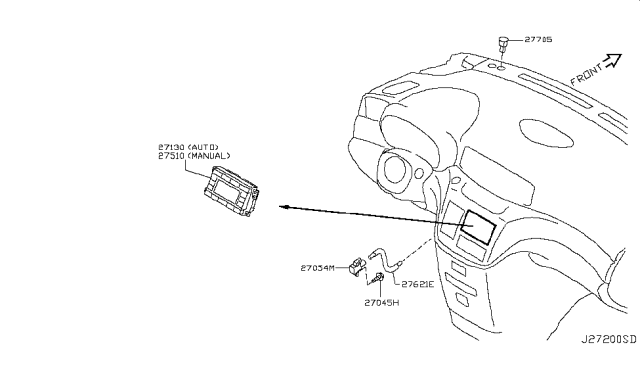 27705

FRONT

27130 (AUTO)
27510 (MANUAL)

27054M

27621E

27045H

J27200SD