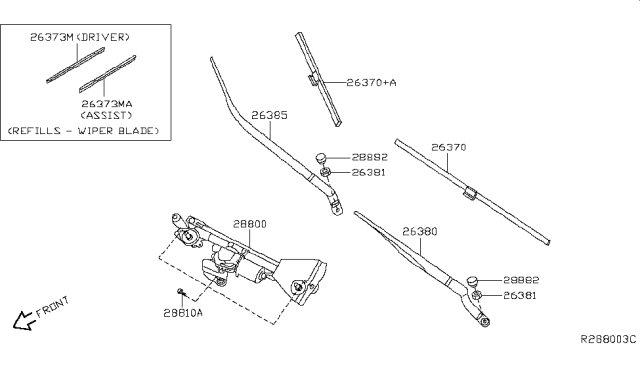 26373M (DRIVER)

26373MA (ASSIST)

(REFILLS - WIPER BLADE)

26370+A

26385

28882

26381

26370

28800

26380

28882

26381

28810A

FRONT

R288003C