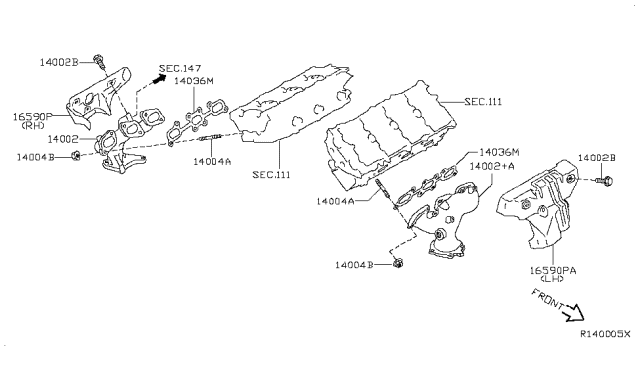 14002B
SEC.147
14036M
16590P
(RH)
14002
14004B
14004A
SEC.111
SEC.111
14036M
14002+A
14002B
14004A
14004B
16590PA
(LH)
FRONT
R140005X