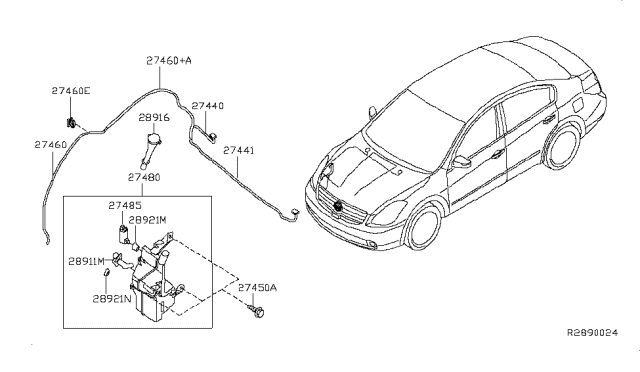 27460+A
27460E
27440
28916
27460
27441
27480
27485
28921M
28911M
28921N
27450A
R2890024